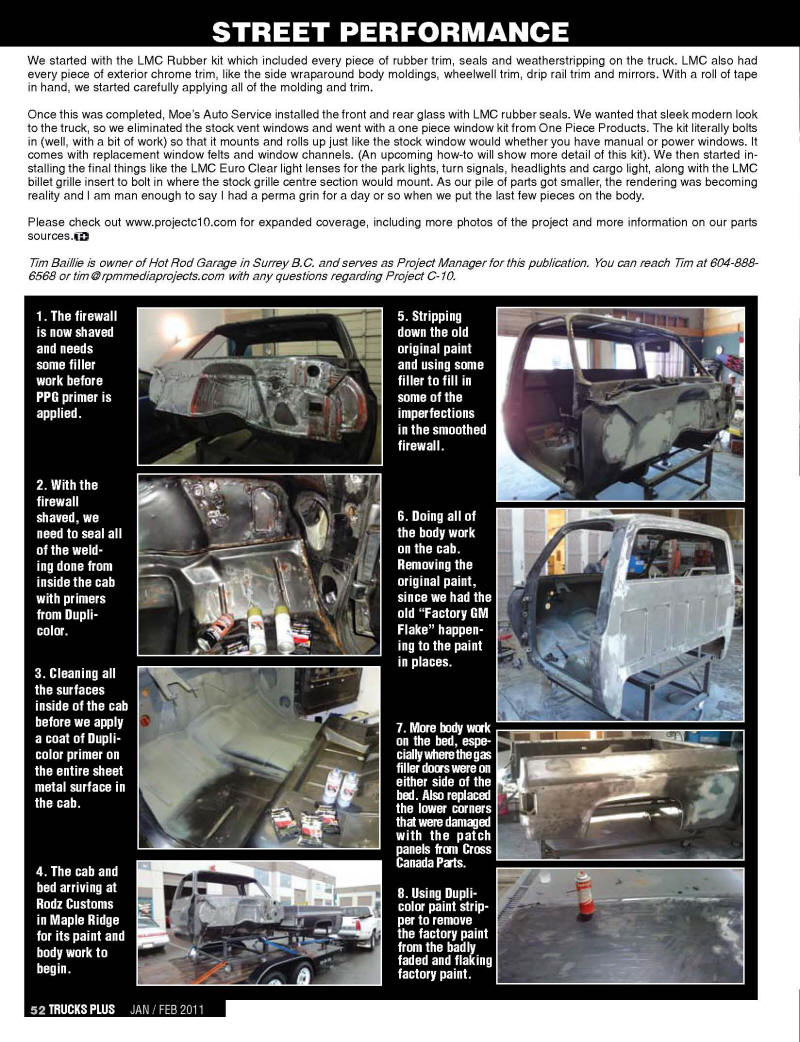 STREET PERFORMANCE

We started with the LMC Rubber kit which included every piece of rubber trim, seals and weatherstripping on the truck. LMC also had every piece of exterior chrome trim, like the side wraparound body moldings, wheelwell trim, drip rail trim and mirrors. With a roll of tape in hand, we started carefully applying all of the molding and trim.

Once this was completed, Moe's Auto Service installed the front and rear glass with LMC rubber seals. We wanted that sleek modern look to the truck, so we eliminated the stock vent windows and went with a one piece window kit from One Piece Products. The kit literally bolts in (well, with a bit of work) so that it mounts and rolls up just like the stock window would whether you have manual or power windows. It comes with replacement window felts and window channels. (An upcoming how-to will show more detail of this kit). We then started installing the final things like the LMC Euro Clear light lenses for the park lights, turn signals, headlights and cargo light, along with the LMC billet grille insert to bolt in where the stock grille centre section would mount. As our pile of parts got smaller, the rendering was becoming reality and I am man enough to say I had a perma grin for a day or so when we put the last few pieces on the body.

Please check out www.projectc10.com for expanded coverage, including more photos of the project and more information on our parts sources.

Tim Baillie is owner of Hot Rod Garage in Surrey B.C. and serves as Project Manager for this publication. You can reach Tim at 604-888-6568 or tim@rpmmediaprojects.com with any questions regarding Project C-10.

1. The firewall is now shaved and needs some filler work before PPG primer is applied.

2. With the firewall shaved, we need to seal all of the welding done from inside the cab with primers from Duplicolor.

3. Cleaning all the surfaces inside of the cab before we apply a coat of Duplicolor primer on the entire sheet metal surface in the cab.

4. The cab and bed arriving at Rodz Customs in Maple Ridge for its paint and body work to begin.

5. Stripping down the old original paint and using some filler to fill in some of the imperfections in the smoothed firewall.

6. Doing all of the body work on the cab. Removing the original paint, since we had the old "Factory GM Flake" happening to the paint in places.

7. More body work on the bed, especially where the gas filler doors were on either side of the bed. Also replaced the lower corners that were damaged with the patch panels from Cross Canada Parts.

8. Using Duplicolor paint stripper to remove the factory paint from the badly faded and flaking factory paint.

52 TRUCKS PLUS JAN / FEB 2011